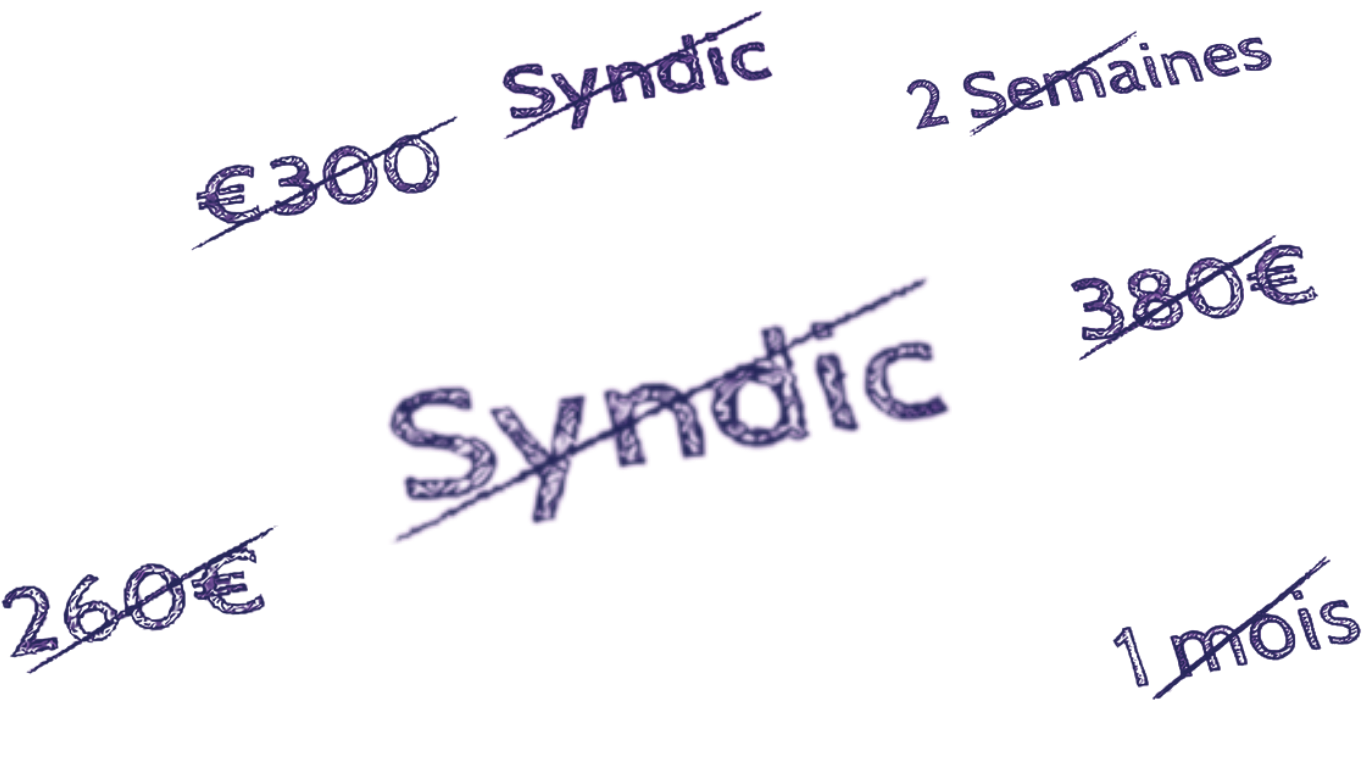 Syndic

2 Semaines

€300

380€

Syndic

260€

1 mois